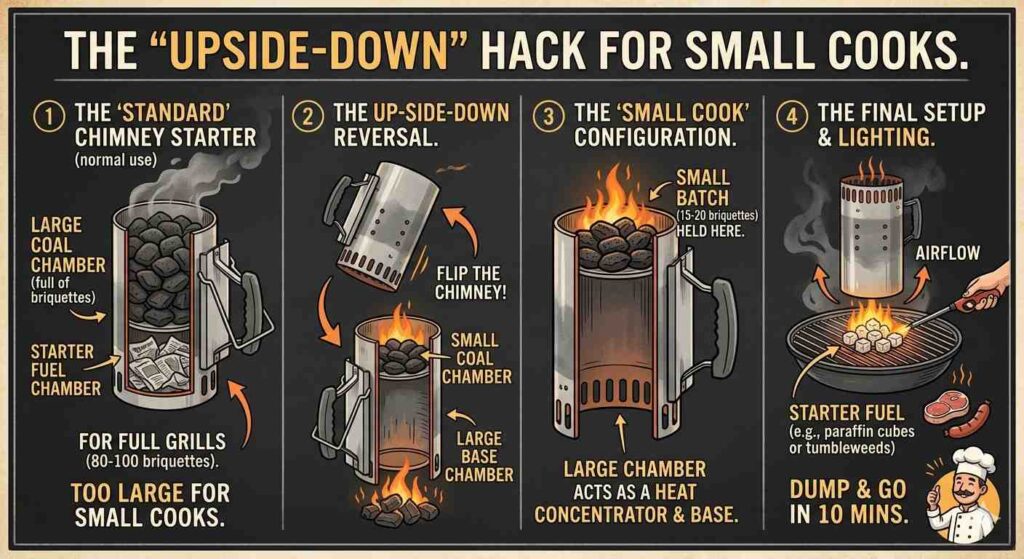 THE "UPSIDE-DOWN" HACK FOR SMALL COOKS.

1 THE 'STANDARD' CHIMNEY STARTER (normal use)

LARGE COAL CHAMBER (full of briquettes)

STARTER FUEL CHAMBER

FOR FULL GRILLS (80-100 briquettes).

TOO LARGE FOR SMALL COOKS.

2 THE UP-SIDE-DOWN REVERSAL.

FLIP THE CHIMNEY!

SMALL COAL CHAMBER

LARGE BASE CHAMBER

3 THE 'SMALL COOK' CONFIGURATION.

SMALL BATCH (15-20 briquettes) HELD HERE.

LARGE CHAMBER ACTS AS A HEAT CONCENTRATOR & BASE.

4 THE FINAL SETUP & LIGHTING.

AIRFLOW

STARTER FUEL (e.g., paraffin cubes or tumbleweeds)

DUMP & GO IN 10 MINS.